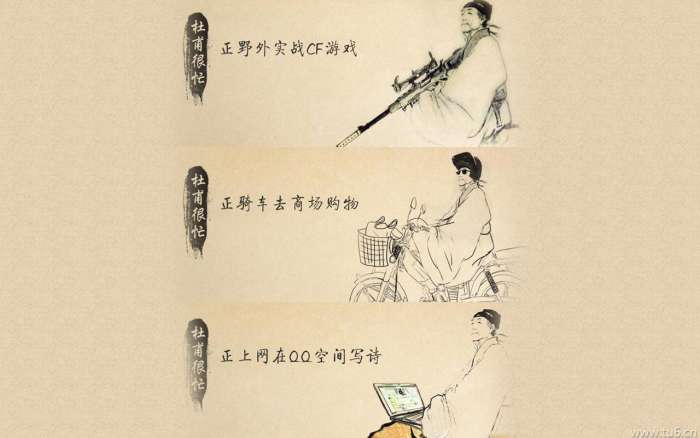 杜甫很忙

正野外实战CF游戏

杜甫很忙

正骑车去商场购物

杜甫很忙

正上网在QQ空间写诗

www.tu6.cn